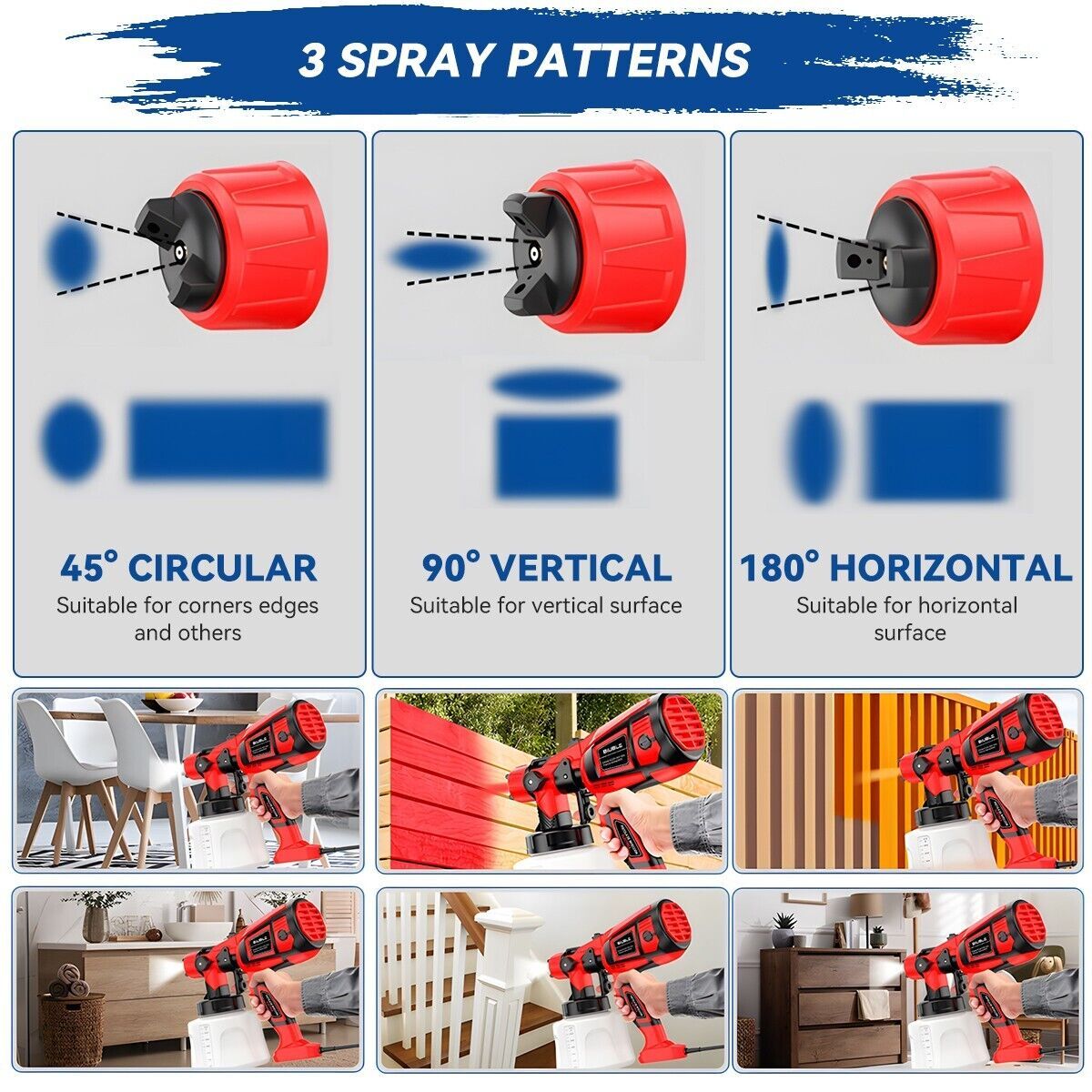 3 SPRAY PATTERNS

45° CIRCULAR
Suitable for corners edges and others

90° VERTICAL
Suitable for vertical surface

180° HORIZONTAL
Suitable for horizontal surface