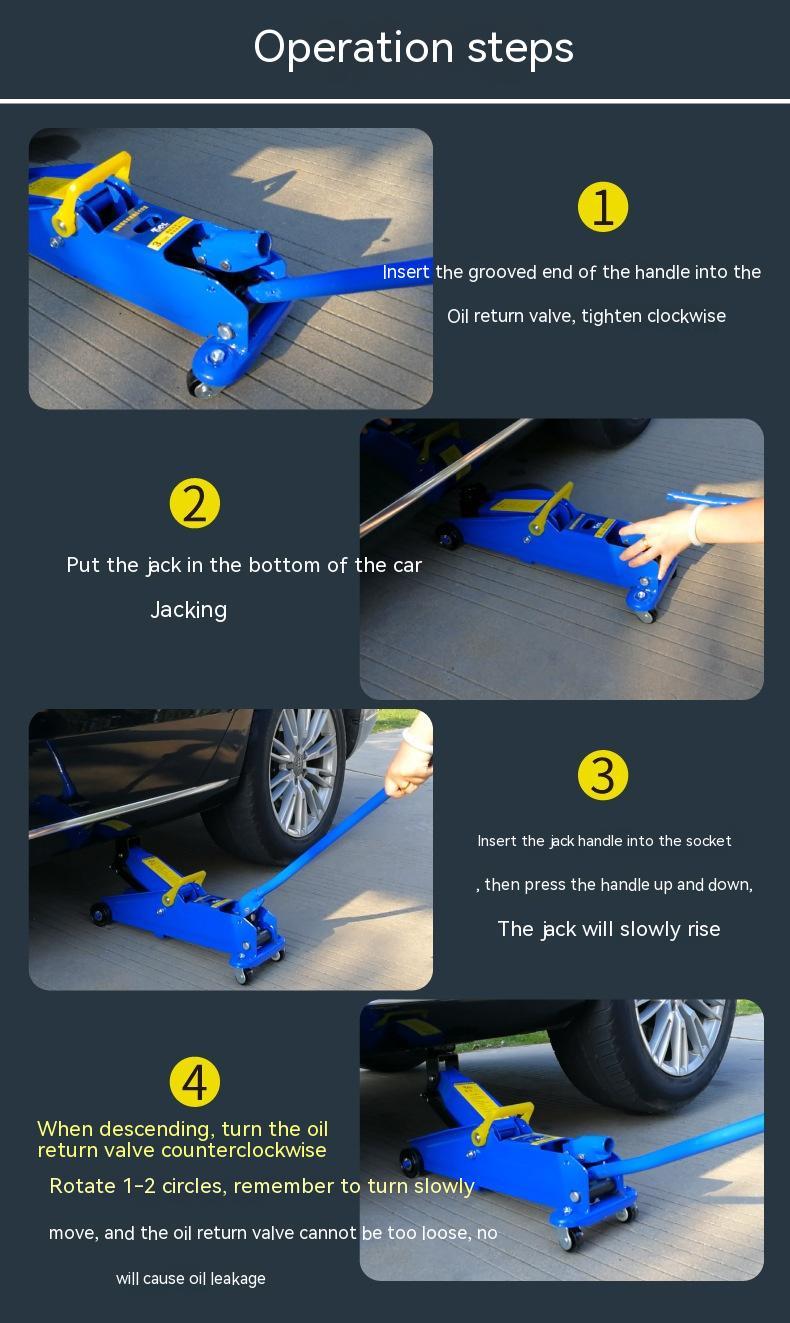 Operation steps

1

Insert the grooved end of the handle into the Oil return valve, tighten clockwise

2

Put the jack in the bottom of the car Jacking

3

Insert the jack handle into the socket

, then press the handle up and down,

The jack will slowly rise

4

When descending, turn the oil return valve counterclockwise

Rotate 1-2 circles, remember to turn slowly

move, and the oil return valve cannot be too loose, no

will cause oil leakage