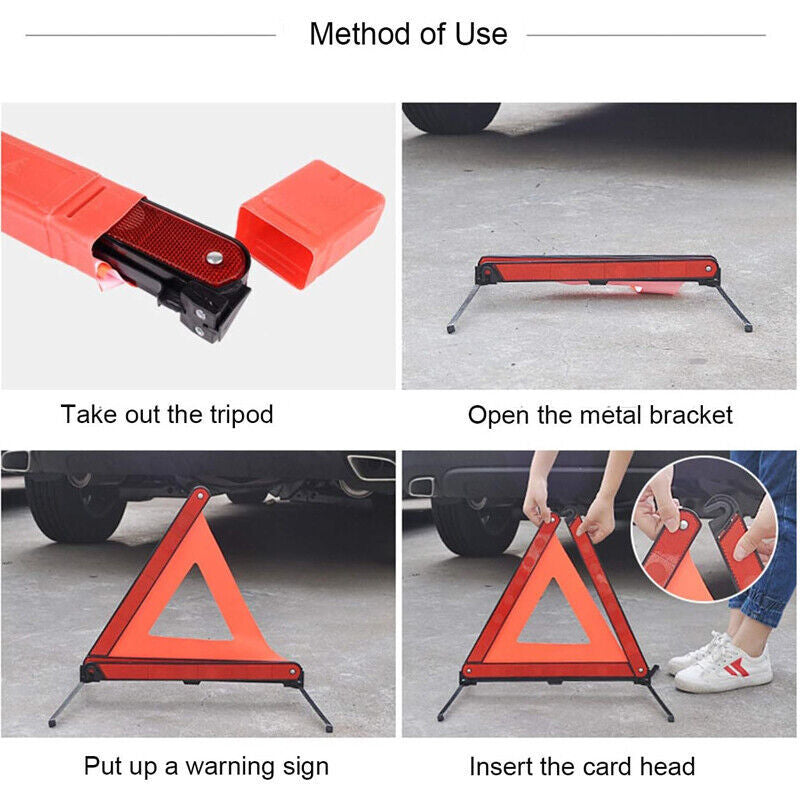 Method of Use

Take out the tripod

Open the metal bracket

Put up a warning sign

Insert the card head