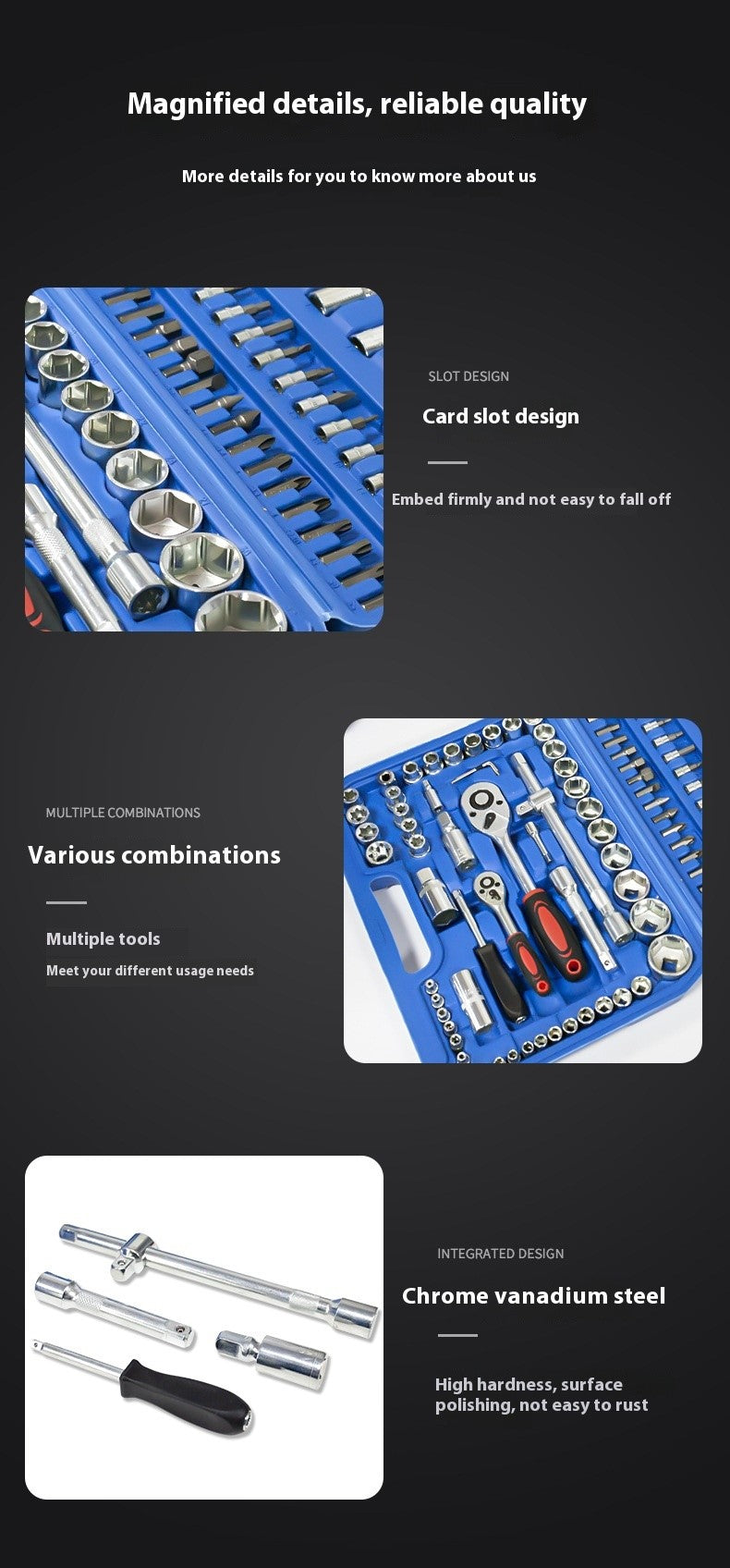 Magnified details, reliable quality

More details for you to know more about us

SLOT DESIGN

Card slot design

Embed firmly and not easy to fall off

MULTIPLE COMBINATIONS

Various combinations

Multiple tools

Meet your different usage needs

INTEGRATED DESIGN

Chrome vanadium steel

High hardness, surface polishing, not easy to rust