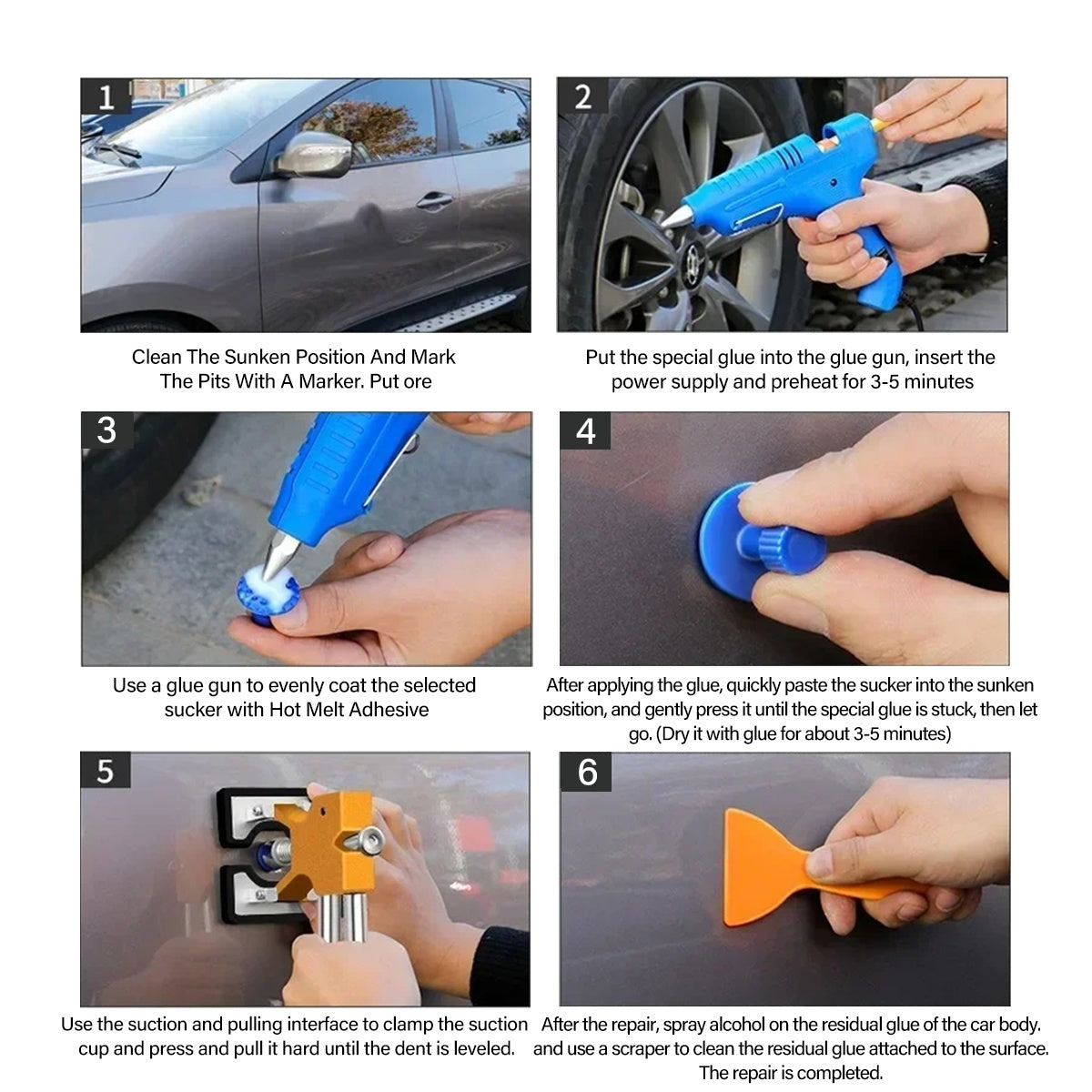 1

Clean The Sunken Position And Mark The Pits With A Marker. Put ore

2

Put the special glue into the glue gun, insert the power supply and preheat for 3-5 minutes

3

Use a glue gun to evenly coat the selected sucker with Hot Melt Adhesive

4

After applying the glue, quickly paste the sucker into the sunken position, and gently press it until the special glue is stuck, then let go. (Dry it with glue for about 3-5 minutes)

5

Use the suction and pulling interface to clamp the suction cup and press and pull it hard until the dent is leveled.

6

After the repair, spray alcohol on the residual glue of the car body. and use a scraper to clean the residual glue attached to the surface. The repair is completed.